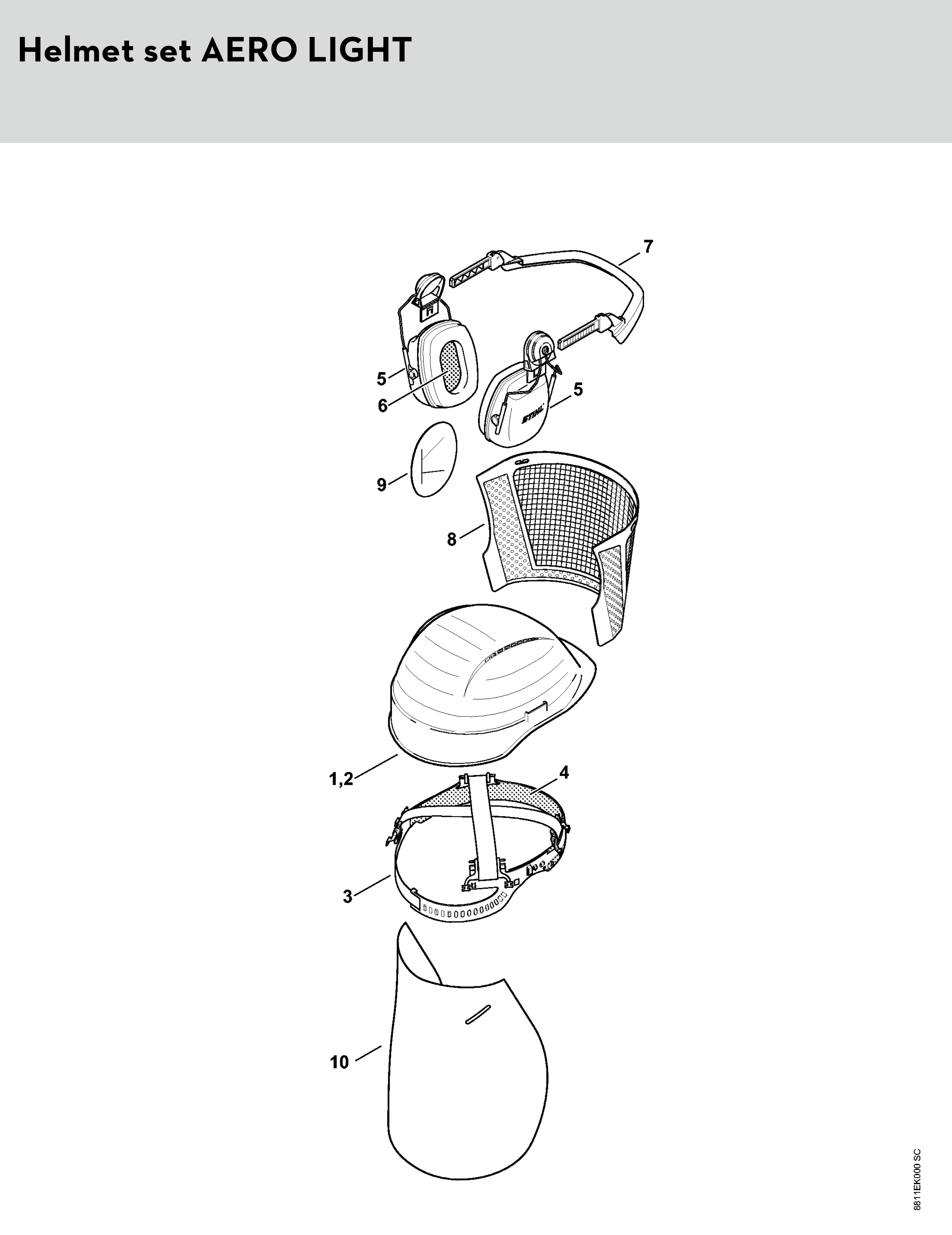 Helmet set AERO LIGHT

7

5

6

5

STIHL

9

8

1,2

4

3

10

8811EK000 SC